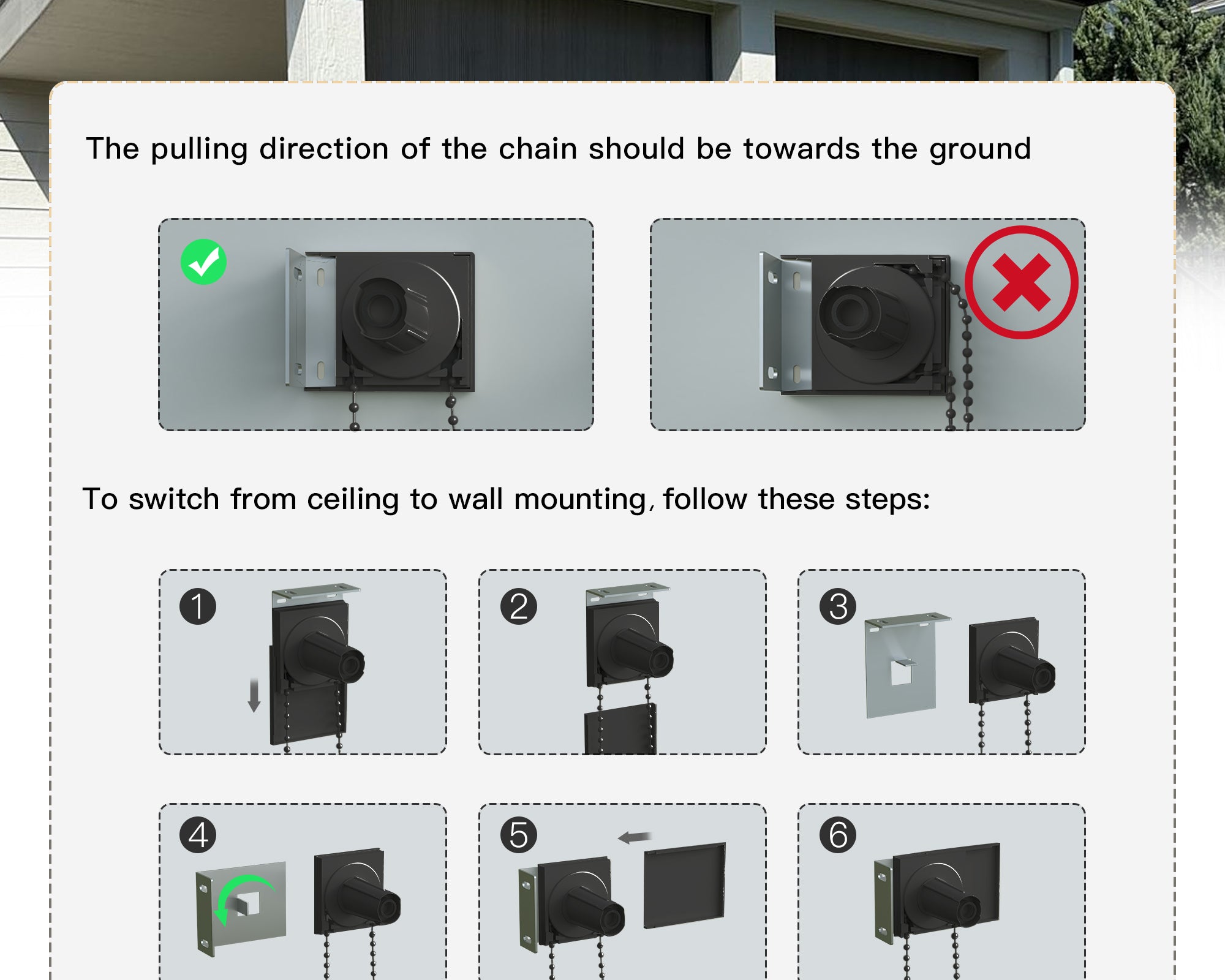 The pulling direction of the chain should be towards the ground

To switch from ceiling to wall mounting, follow these steps:

1

2

3

4

5

6