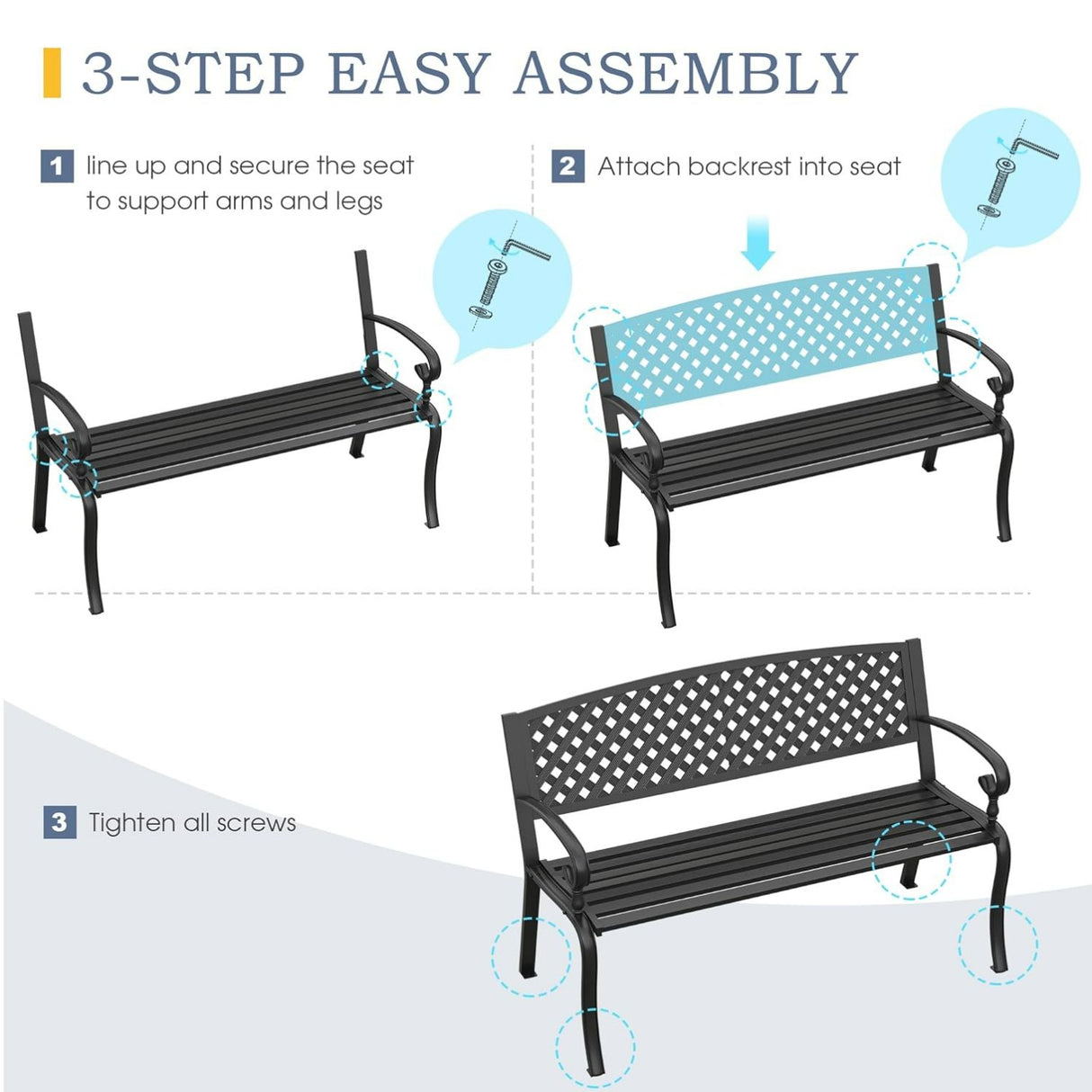 3-STEP EASY ASSEMBLY

1 line up and secure the seat to support arms and legs

2 Attach backrest into seat

3 Tighten all screws