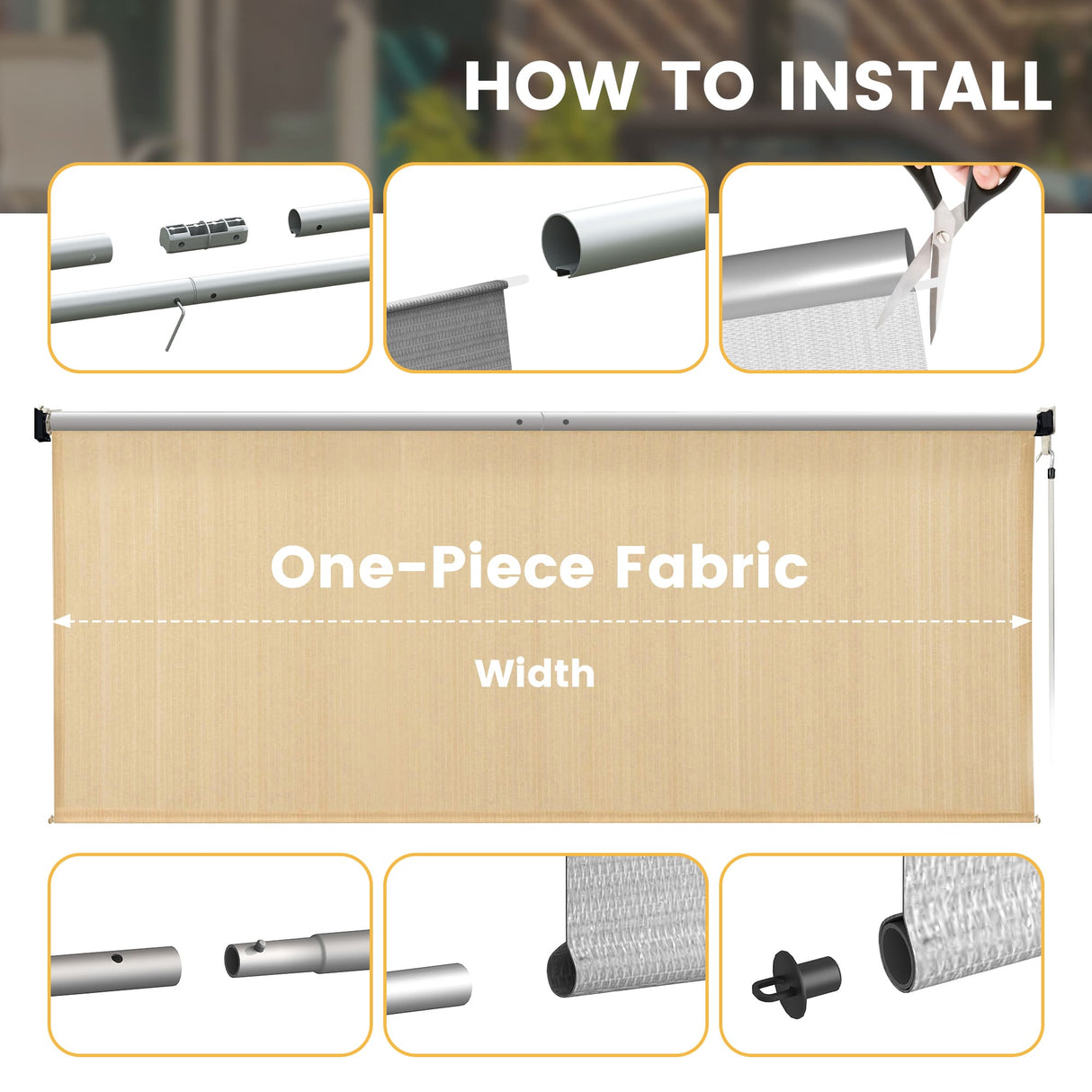 HOW TO INSTALL

One-Piece Fabric

Width