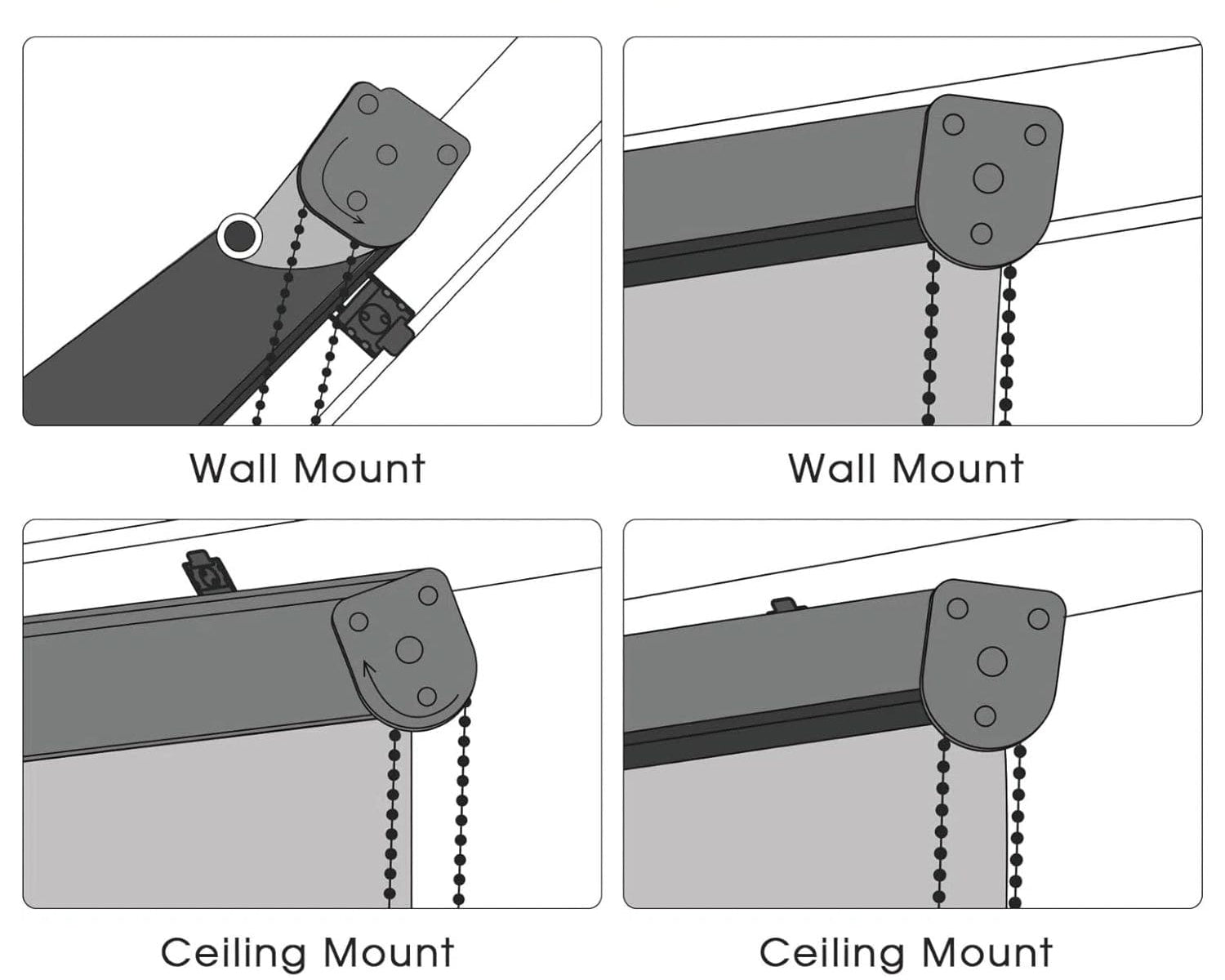 Wall Mount

Wall Mount

Ceiling Mount

Ceiling Mount