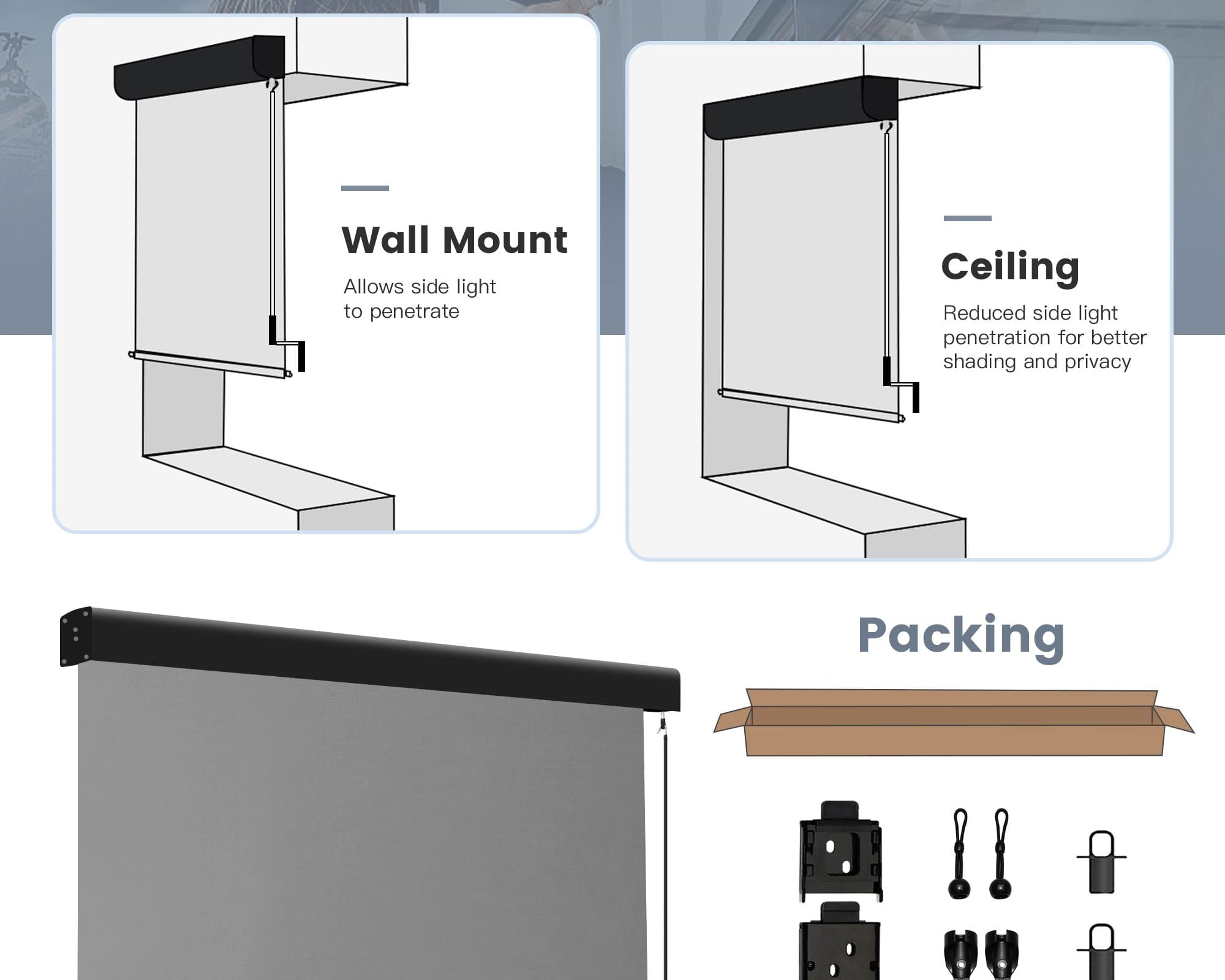 Wall Mount

Allows side light to penetrate

Ceiling

Reduced side light penetration for better shading and privacy

Packing