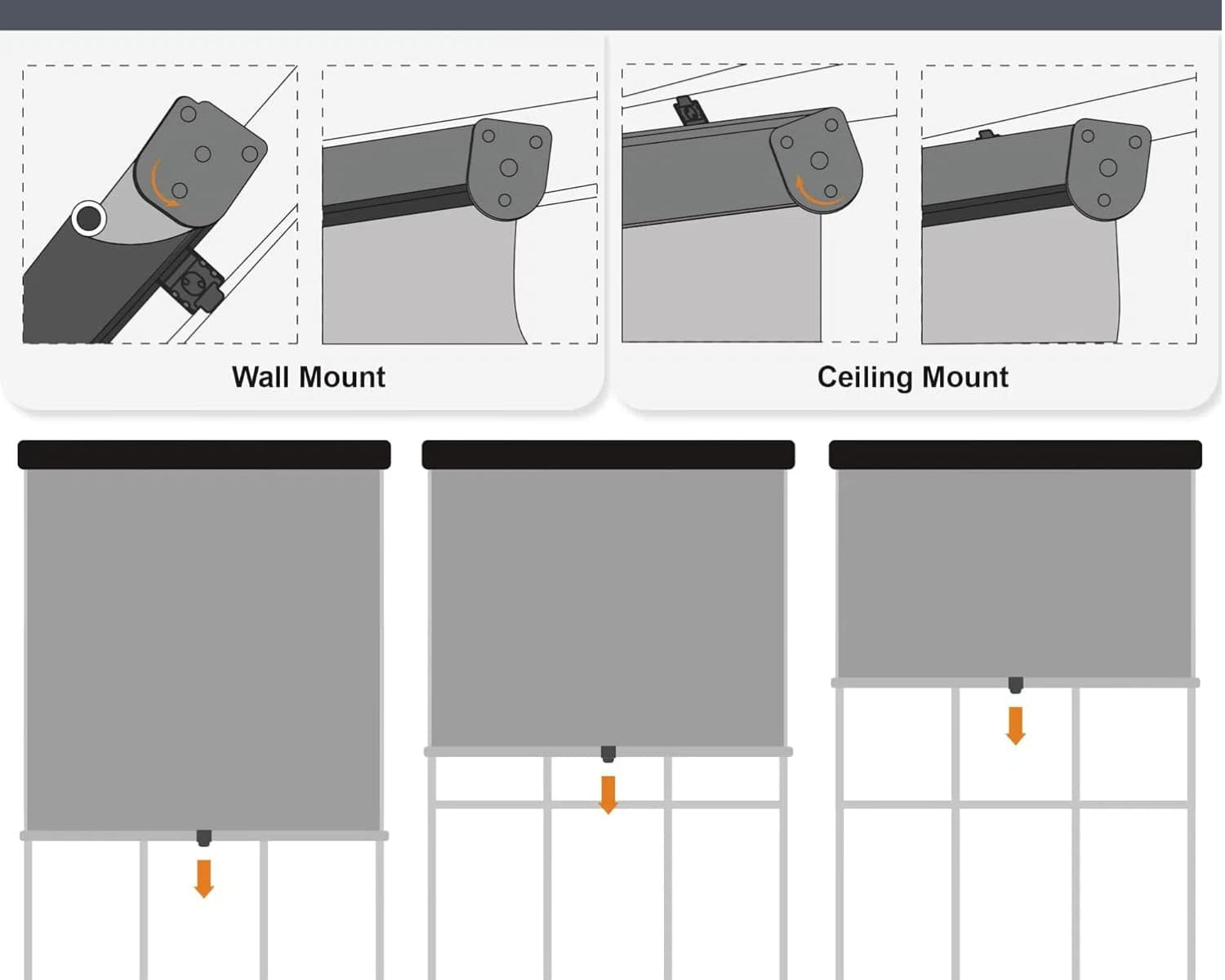 Wall Mount

Ceiling Mount