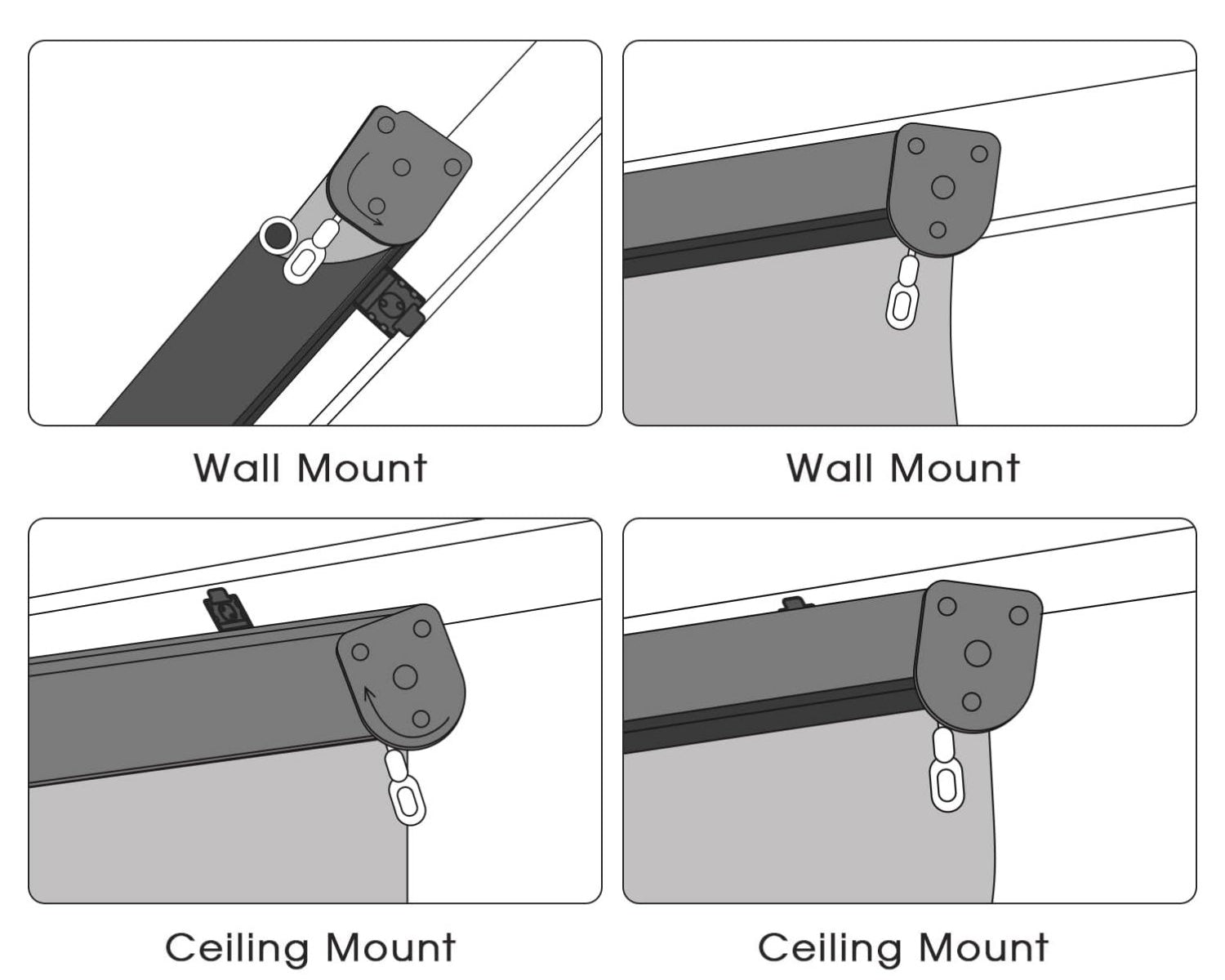 Wall Mount

Wall Mount

Ceiling Mount

Ceiling Mount