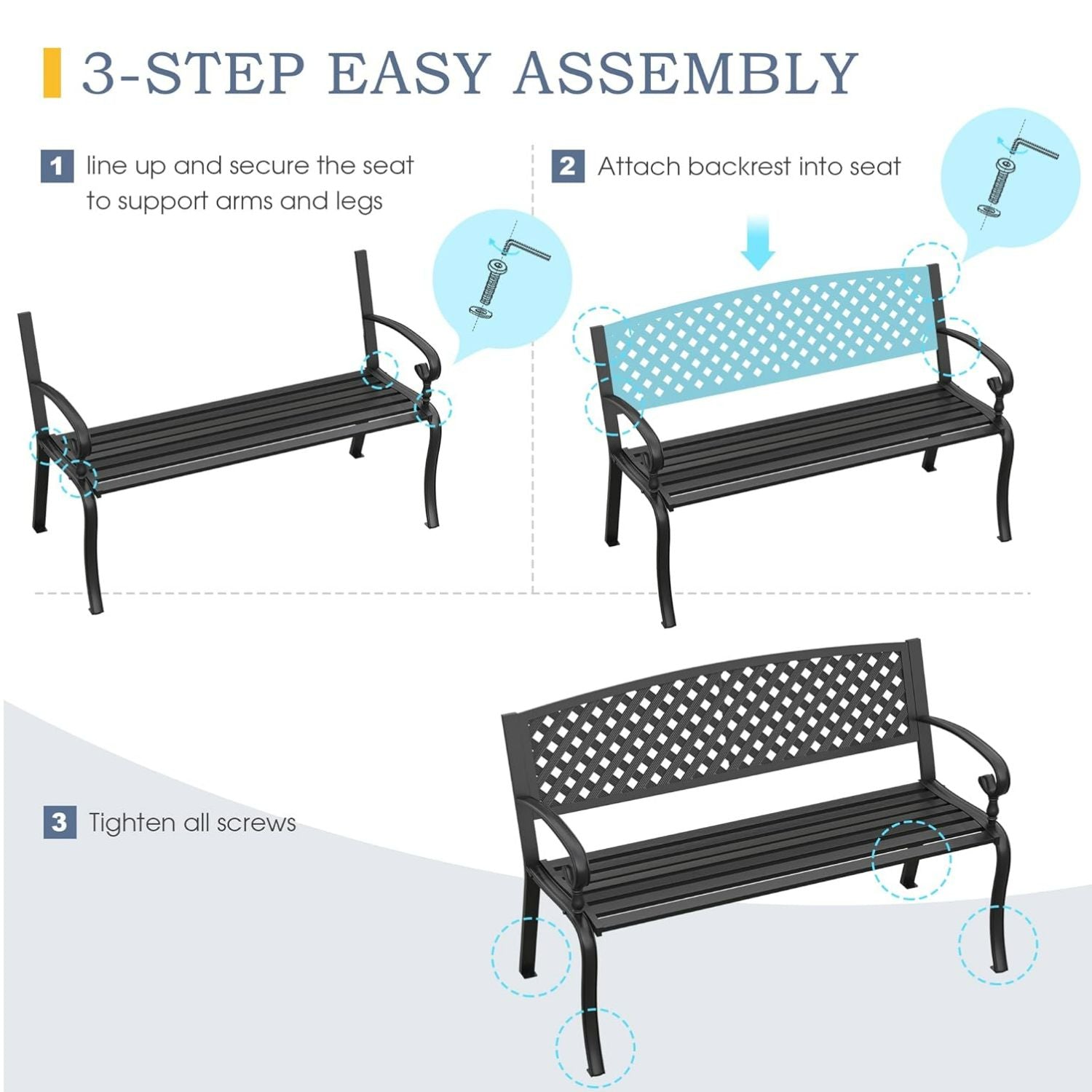 3-STEP EASY ASSEMBLY

1 line up and secure the seat to support arms and legs

2 Attach backrest into seat

3 Tighten all screws