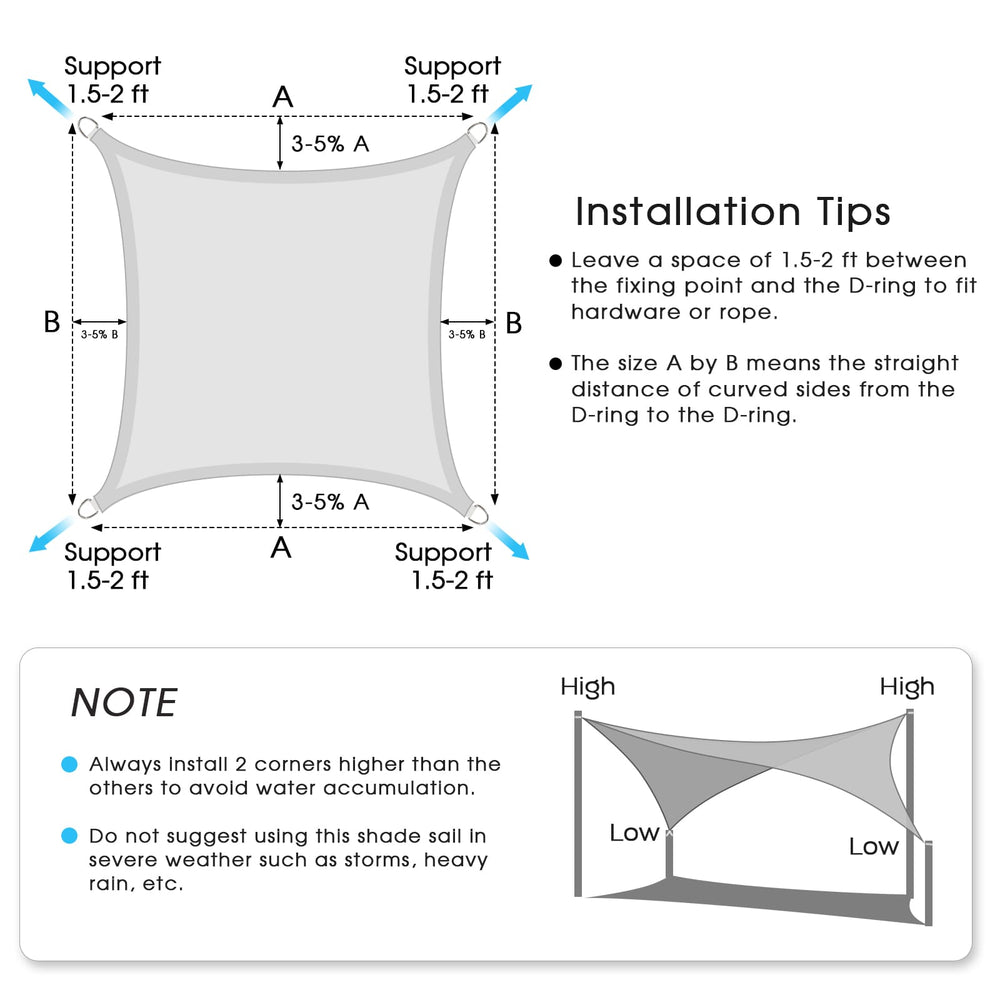 Support
1.5-2 ft

A

Support
1.5-2 ft

3-5% A

B

3-5% B

3-5% B

B

3-5% A

Support
1.5-2 ft

A

Support
1.5-2 ft

Installation Tips

● Leave a space of 1.5-2 ft between the fixing point and the D-ring to fit hardware or rope.

● The size A by B means the straight distance of curved sides from the D-ring to the D-ring.

NOTE

● Always install 2 corners higher than the others to avoid water accumulation.

● Do not suggest using this shade sail in severe weather such as storms, heavy rain, etc.

High

High

Low

Low