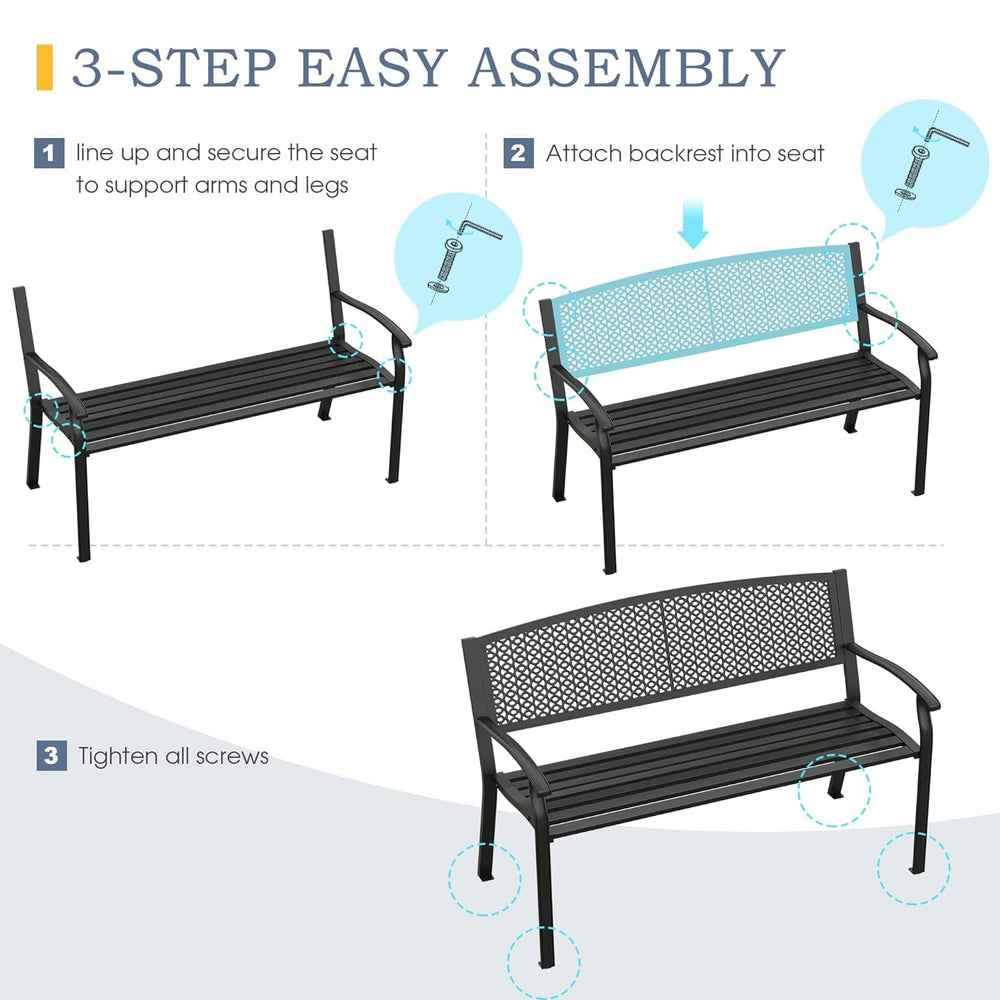 3-STEP EASY ASSEMBLY

1 line up and secure the seat to support arms and legs

2 Attach backrest into seat

3 Tighten all screws