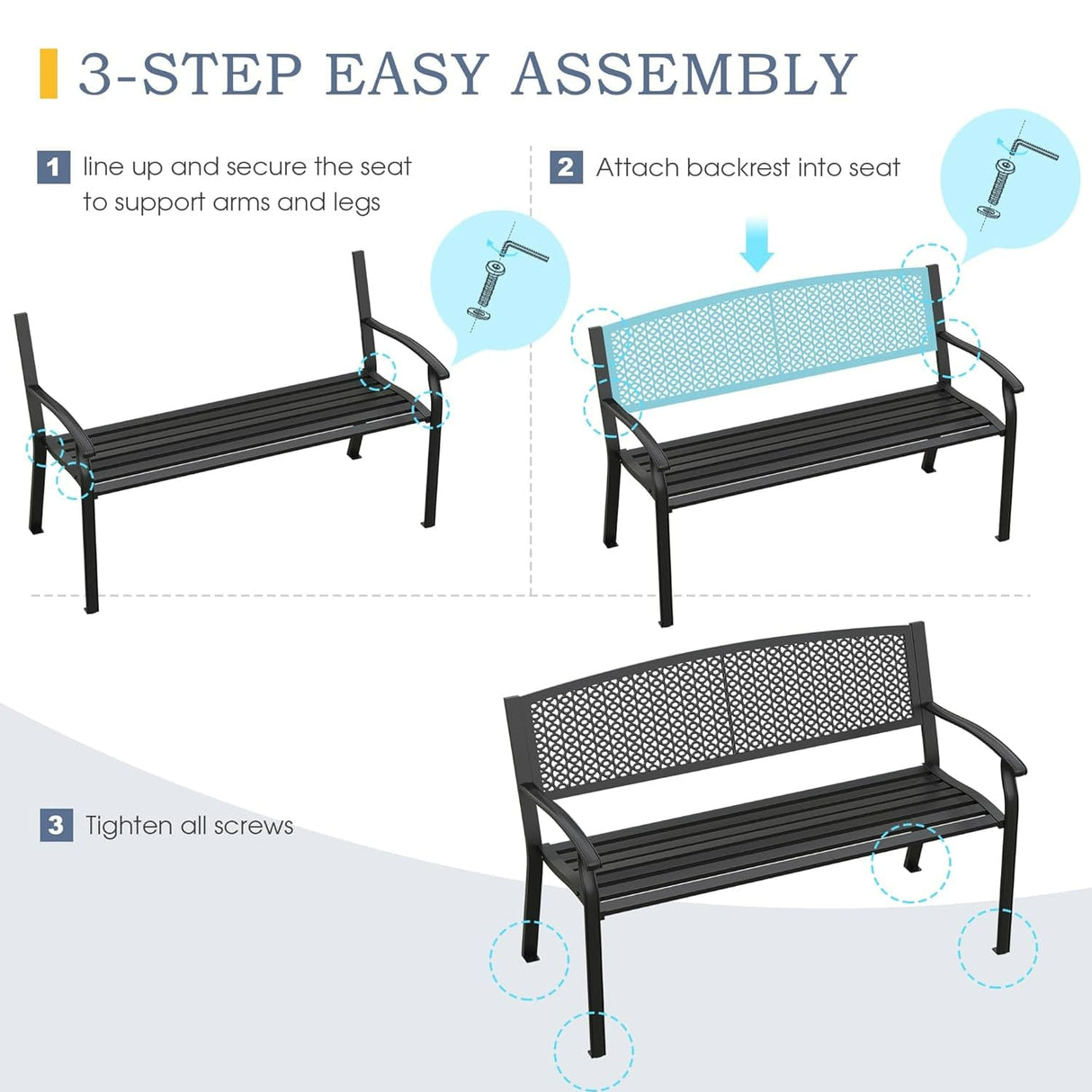 3-STEP EASY ASSEMBLY

1 line up and secure the seat to support arms and legs

2 Attach backrest into seat

3 Tighten all screws