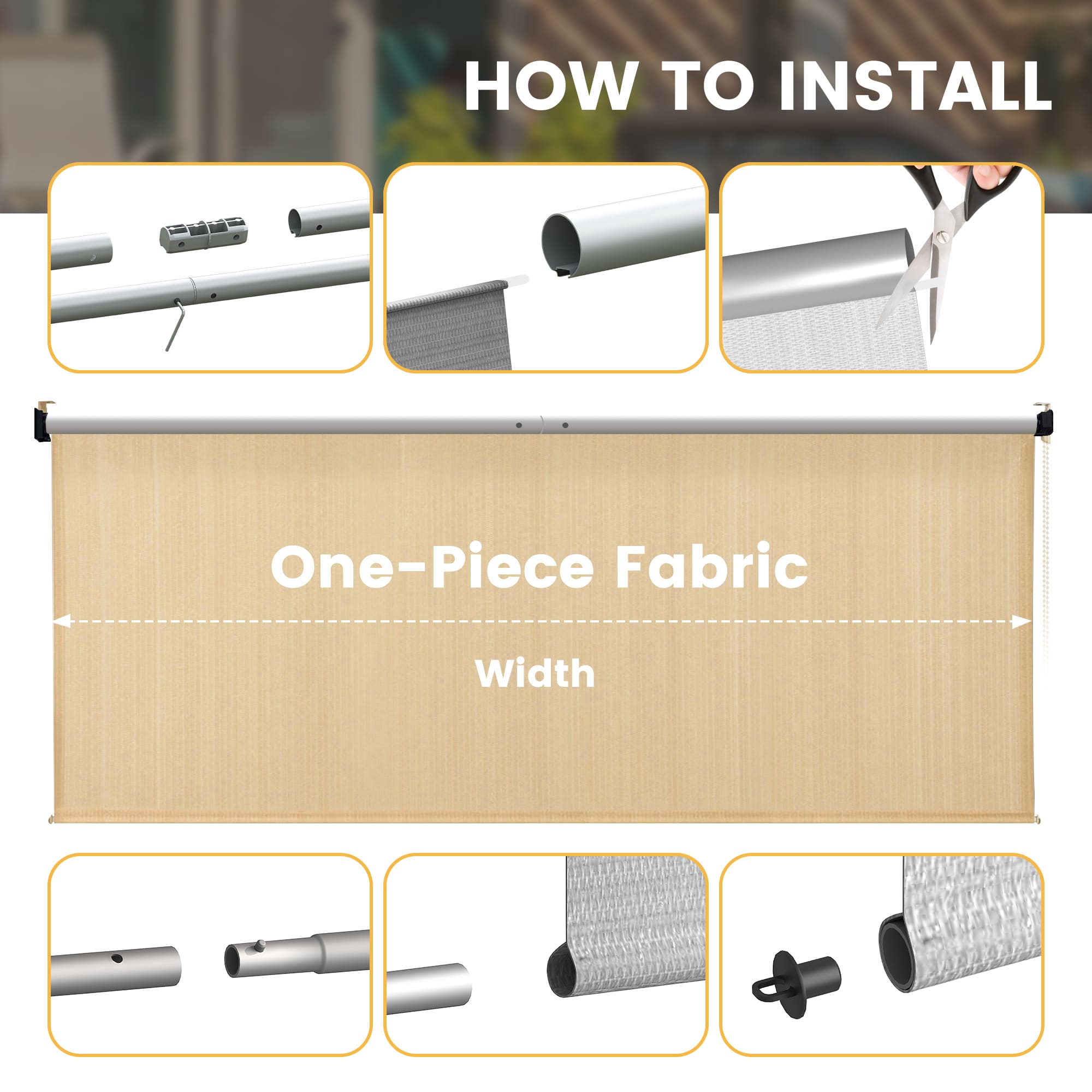 HOW TO INSTALL

One-Piece Fabric

Width