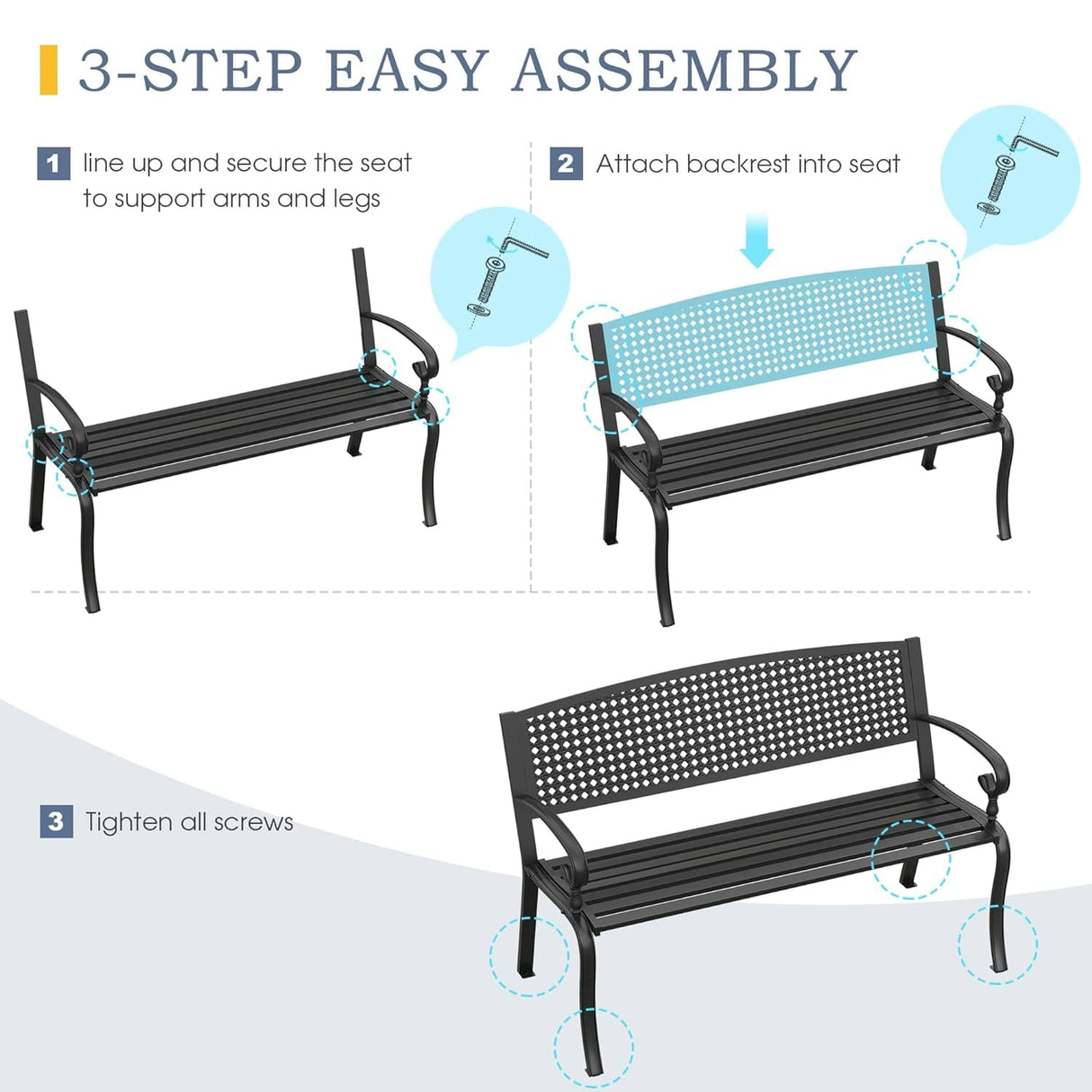 3-STEP EASY ASSEMBLY

1 line up and secure the seat to support arms and legs

2 Attach backrest into seat

3 Tighten all screws