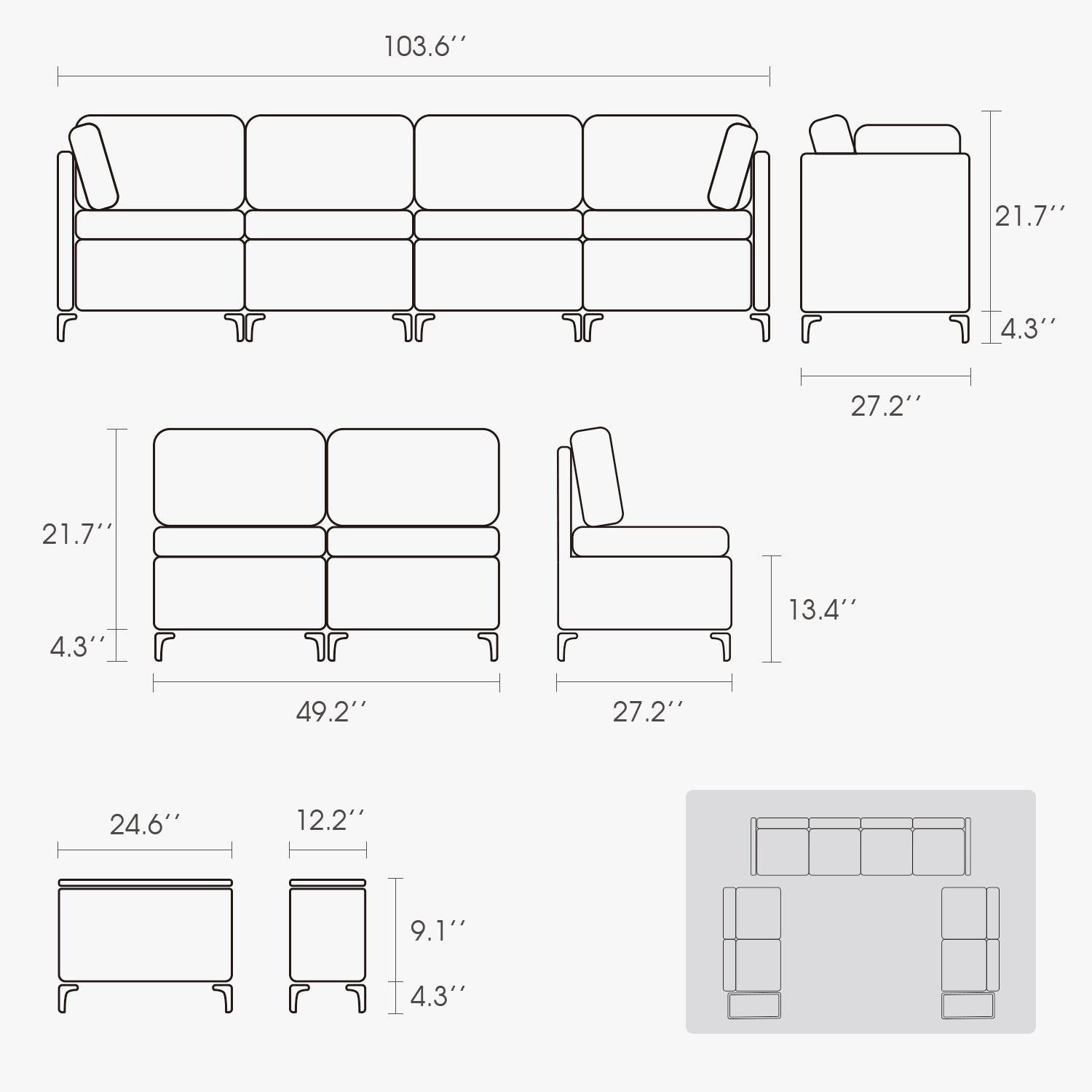 103.6''

21.7''

4.3''

27.2''

21.7''

4.3''

49.2''

13.4''

27.2''

24.6''

12.2''

9.1''

4.3''