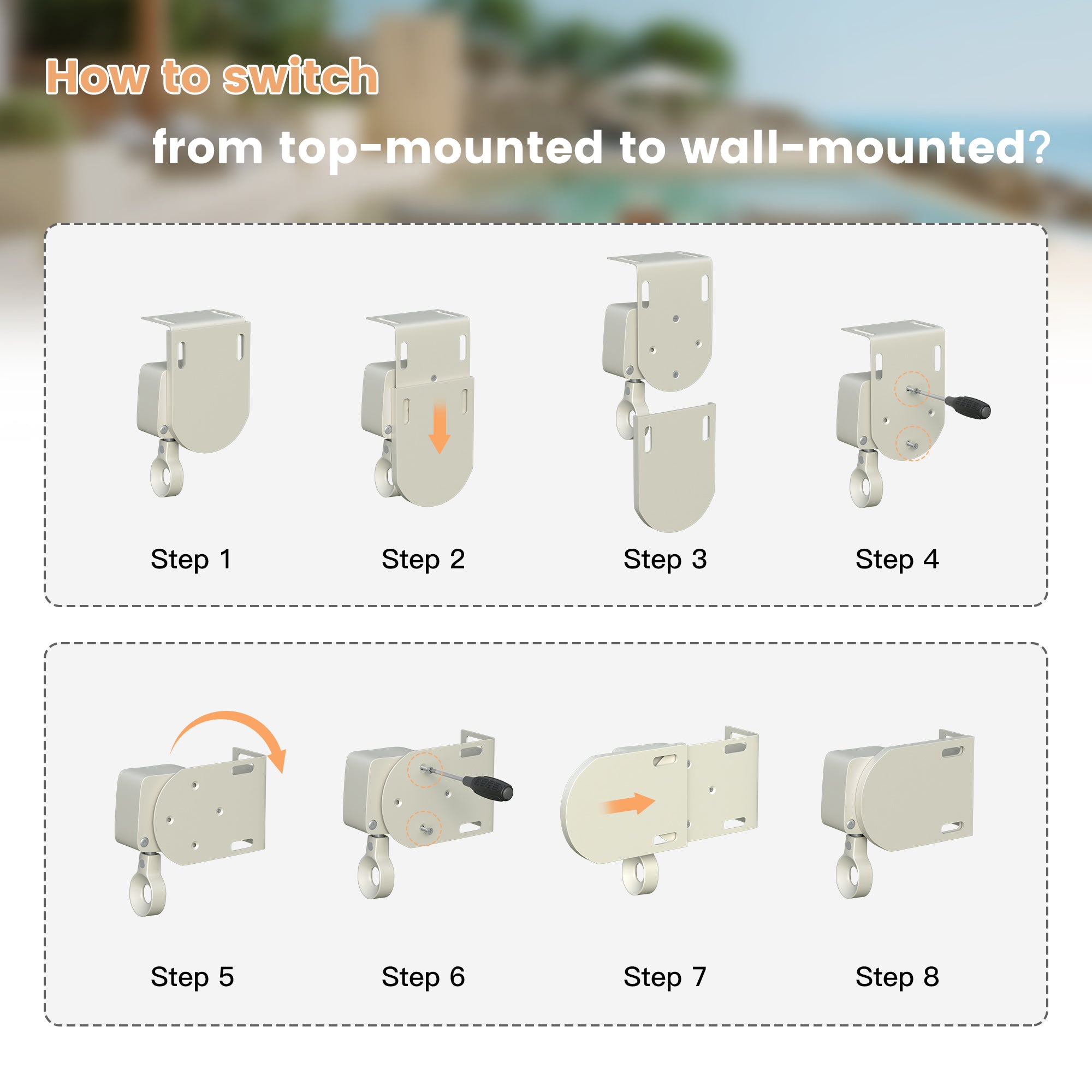 How to switch
from top-mounted to wall-mounted?

Step 1
Step 2
Step 3
Step 4

Step 5
Step 6
Step 7
Step 8