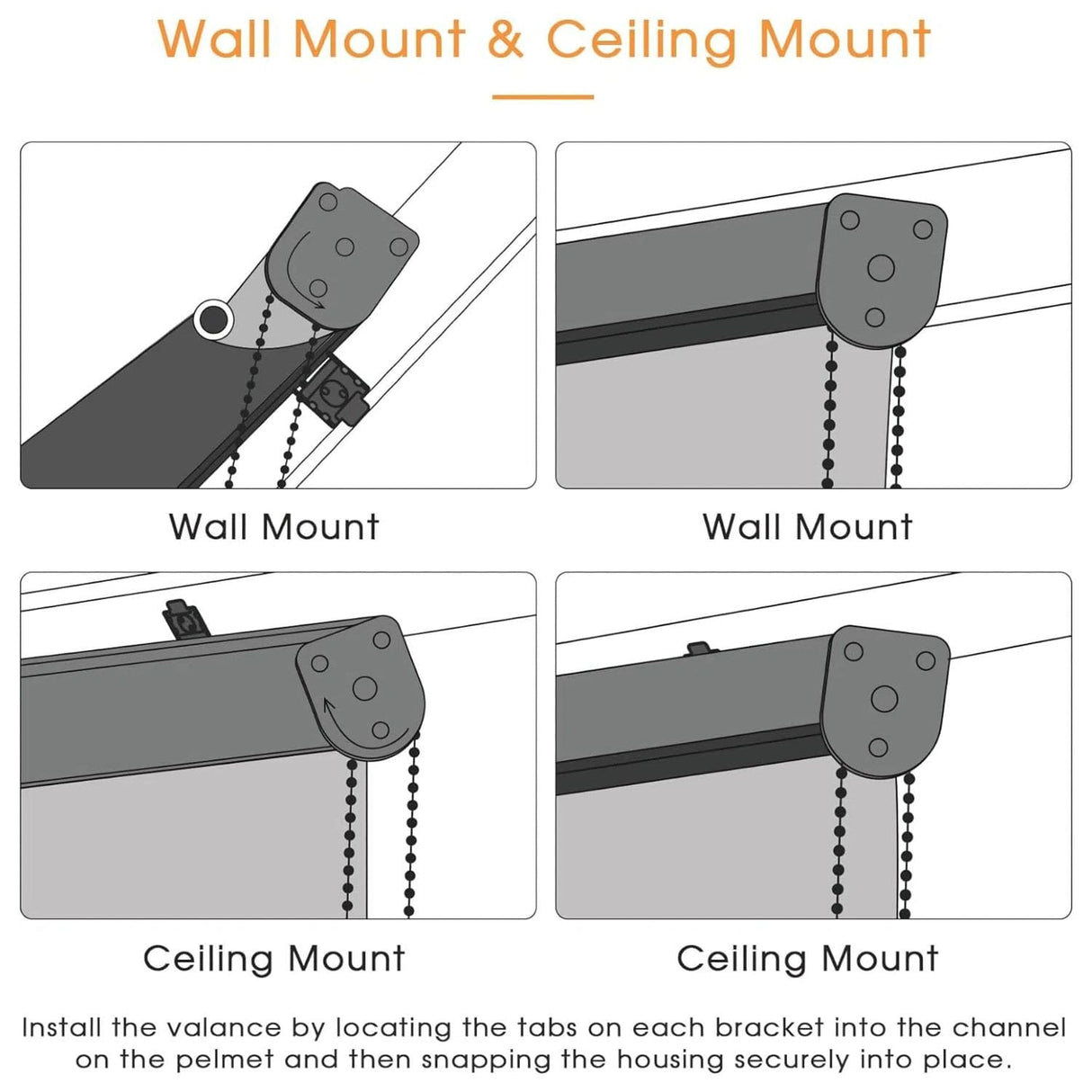 Wall Mount & Ceiling Mount

Wall Mount

Wall Mount

Ceiling Mount

Ceiling Mount

Install the valance by locating the tabs on each bracket into the channel on the pelmet and then snapping the housing securely into place.