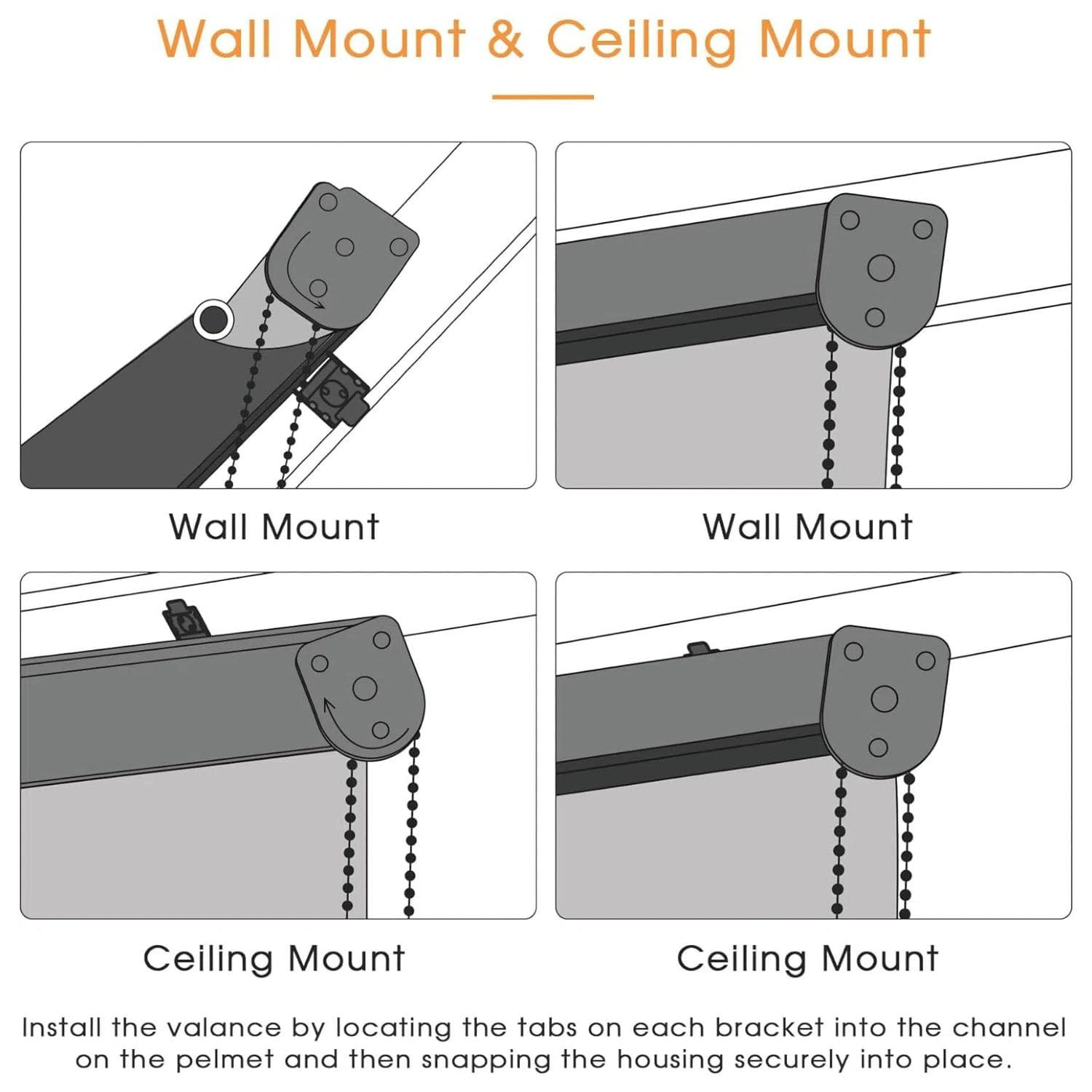 Wall Mount & Ceiling Mount

Wall Mount

Wall Mount

Ceiling Mount

Ceiling Mount

Install the valance by locating the tabs on each bracket into the channel on the pelmet and then snapping the housing securely into place.