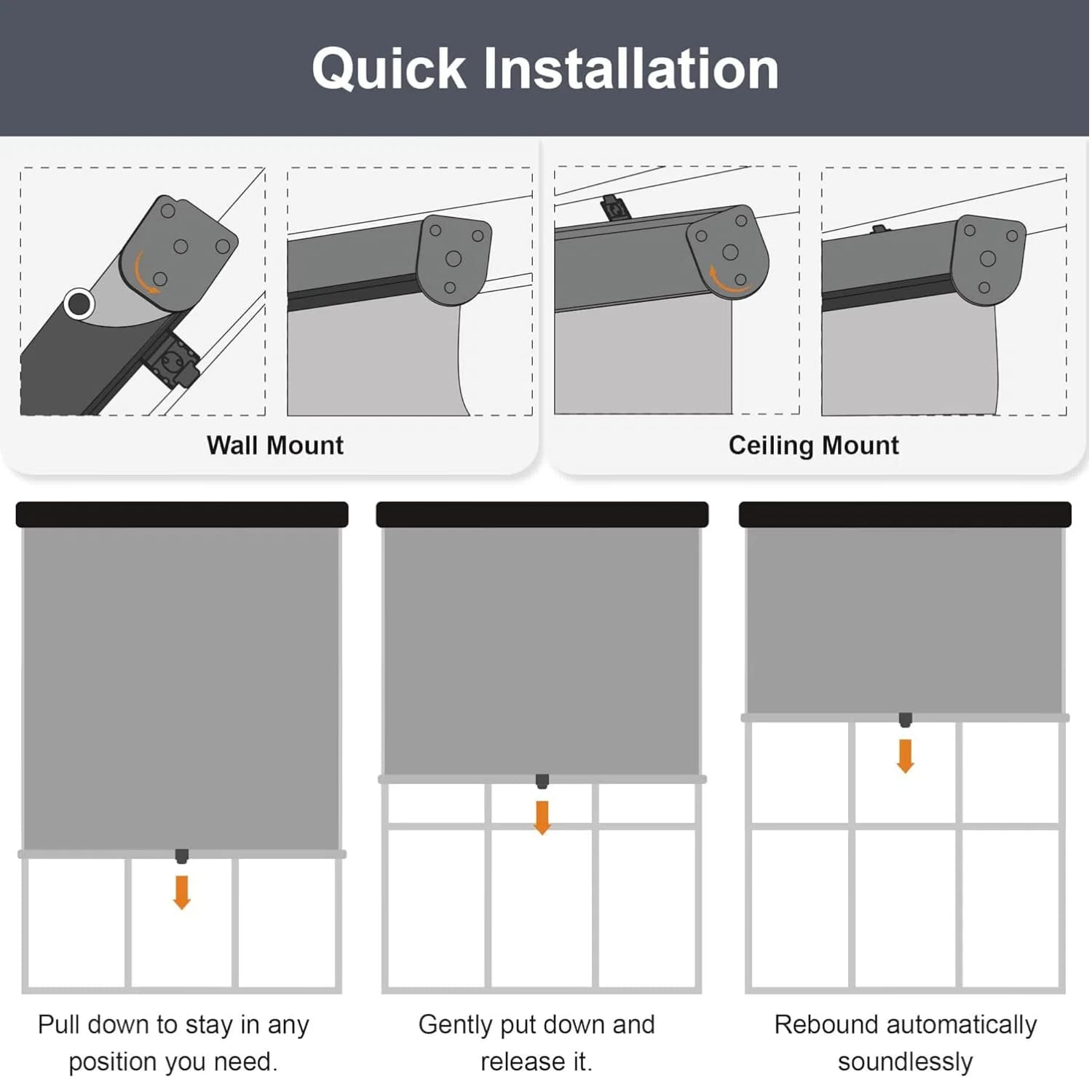 Quick Installation

Wall Mount

Ceiling Mount

Pull down to stay in any position you need.

Gently put down and release it.

Rebound automatically soundlessly