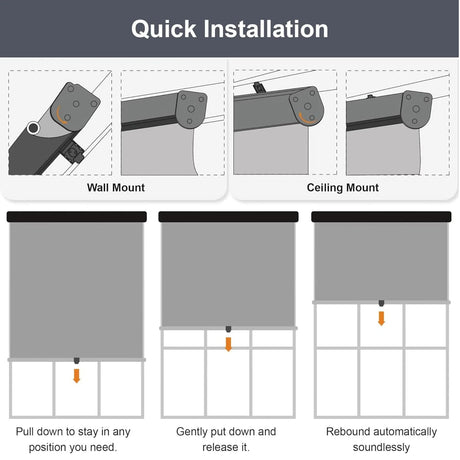 Quick Installation

Wall Mount

Ceiling Mount

Pull down to stay in any position you need.

Gently put down and release it.

Rebound automatically soundlessly