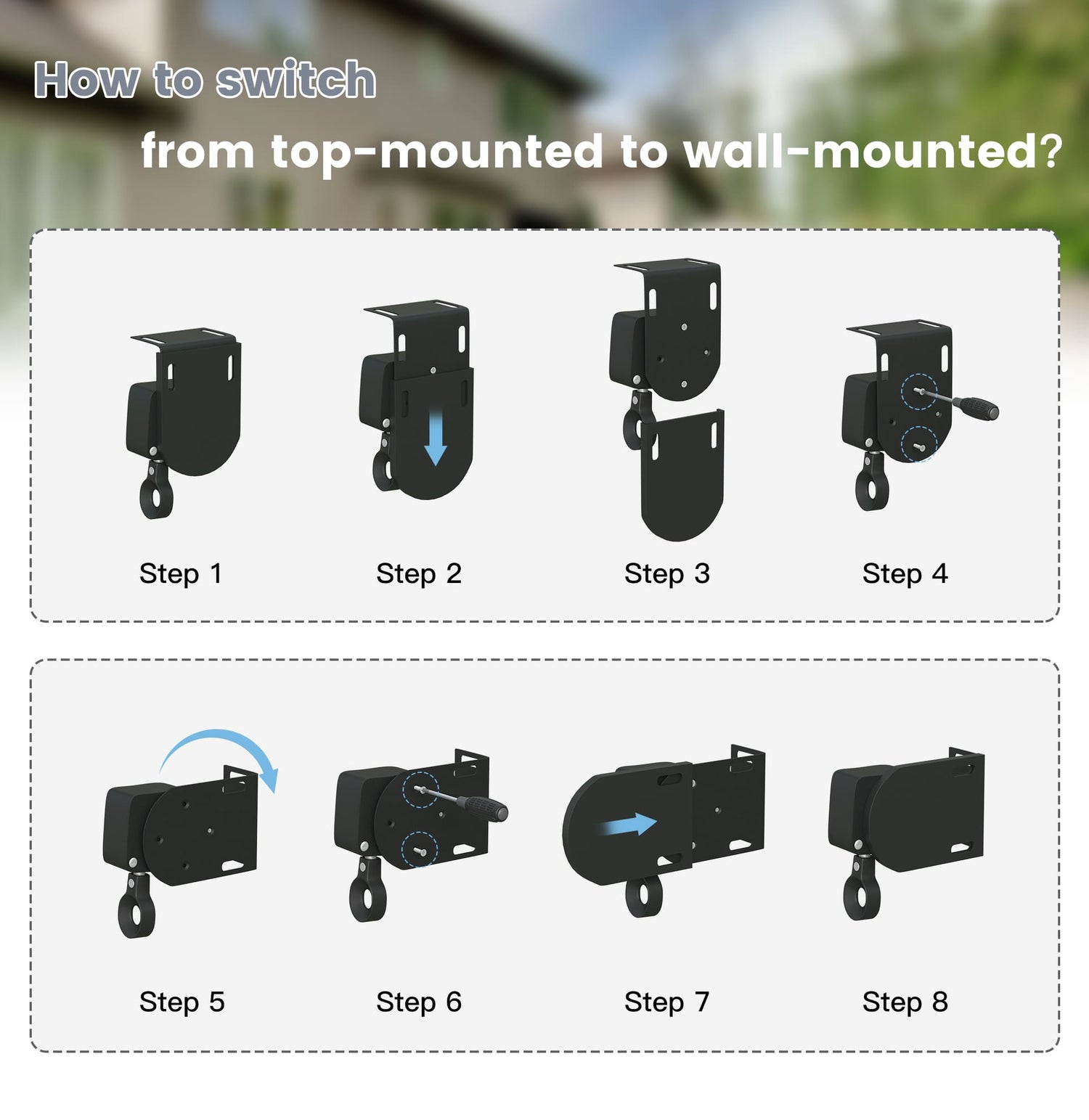 How to switch

from top-mounted to wall-mounted?

Step 1

Step 2

Step 3

Step 4

Step 5

Step 6

Step 7

Step 8