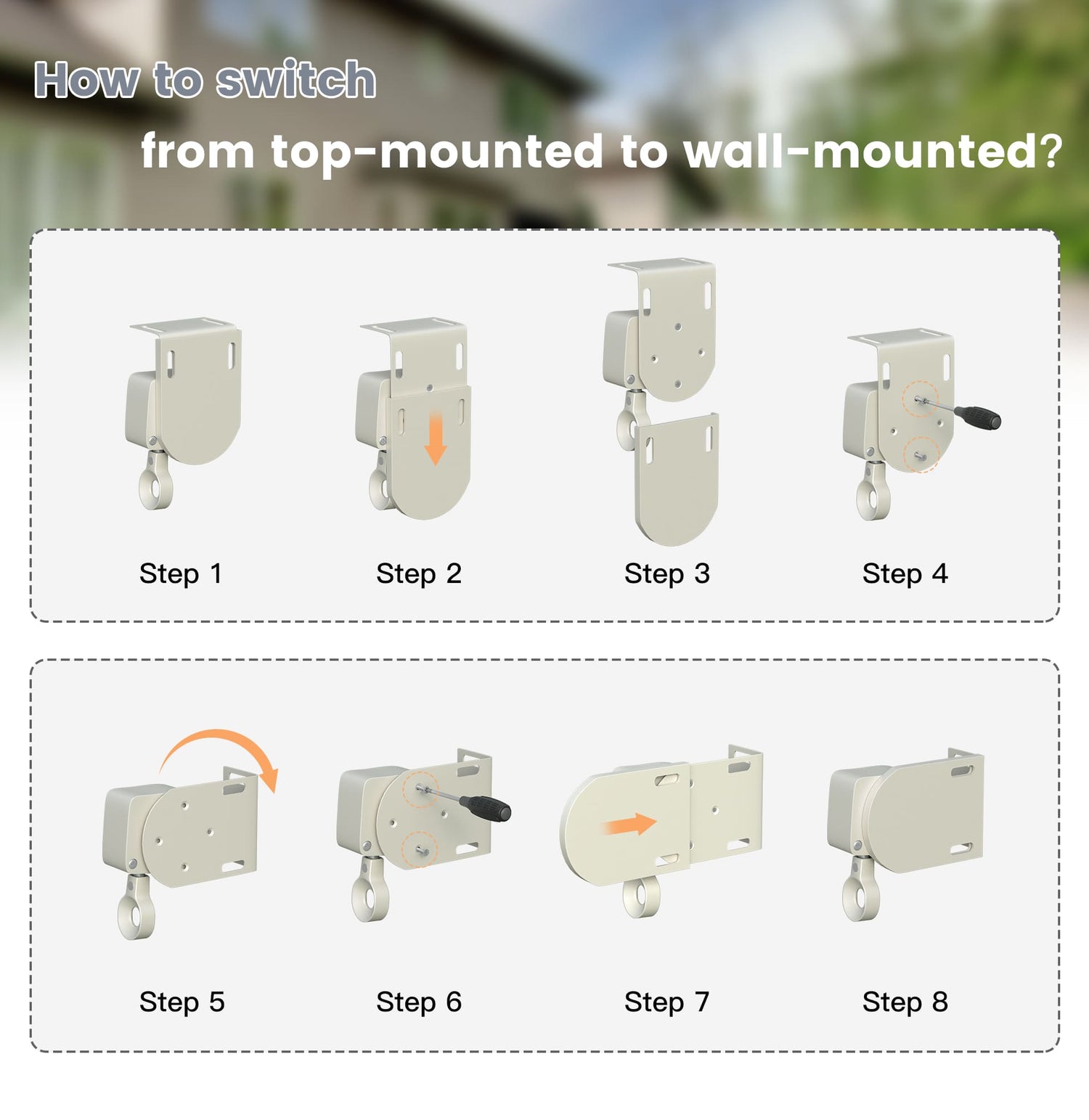 How to switch

from top-mounted to wall-mounted?

Step 1

Step 2

Step 3

Step 4

Step 5

Step 6

Step 7

Step 8