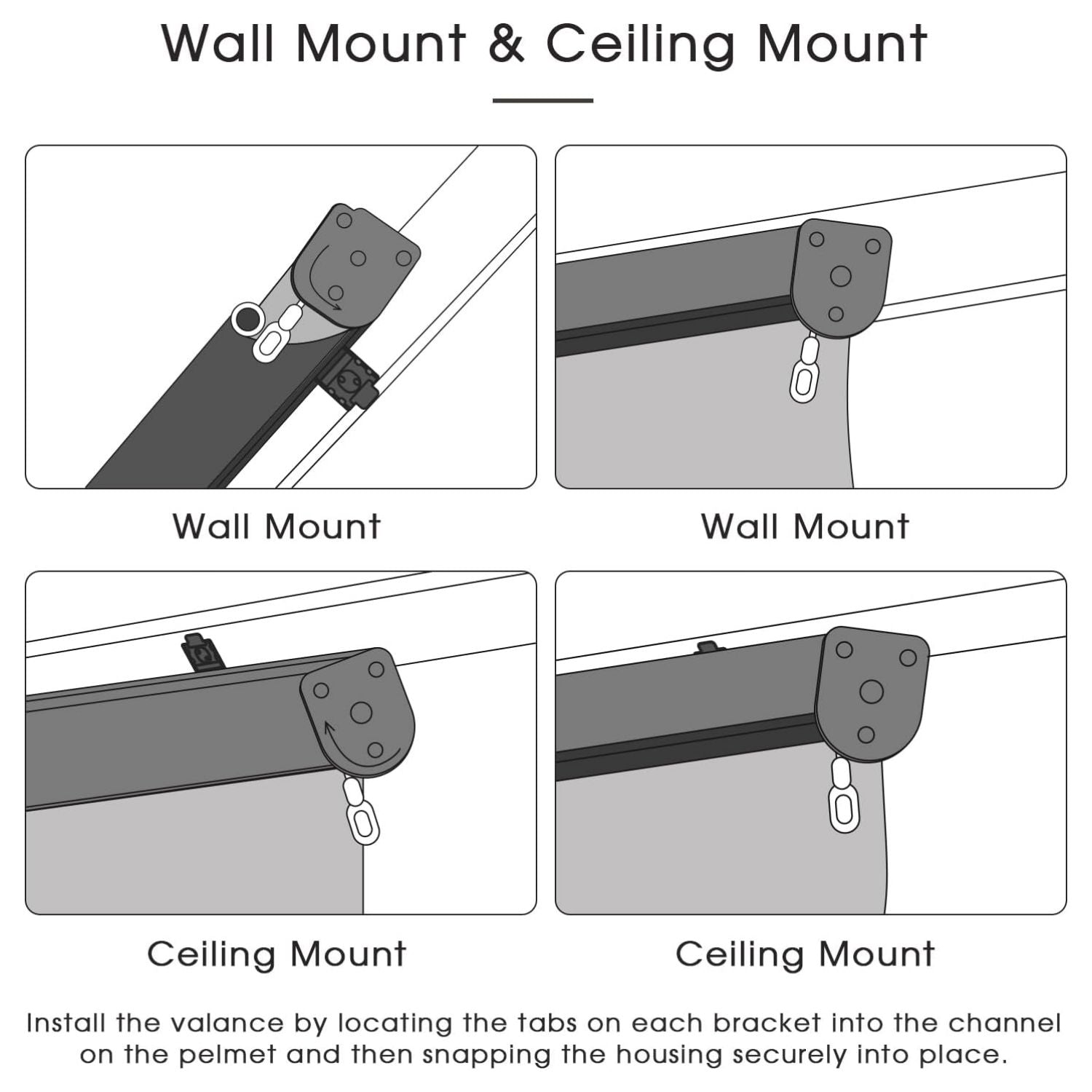 Wall Mount & Ceiling Mount

Wall Mount

Wall Mount

Ceiling Mount

Ceiling Mount

Install the valance by locating the tabs on each bracket into the channel on the pelmet and then snapping the housing securely into place.